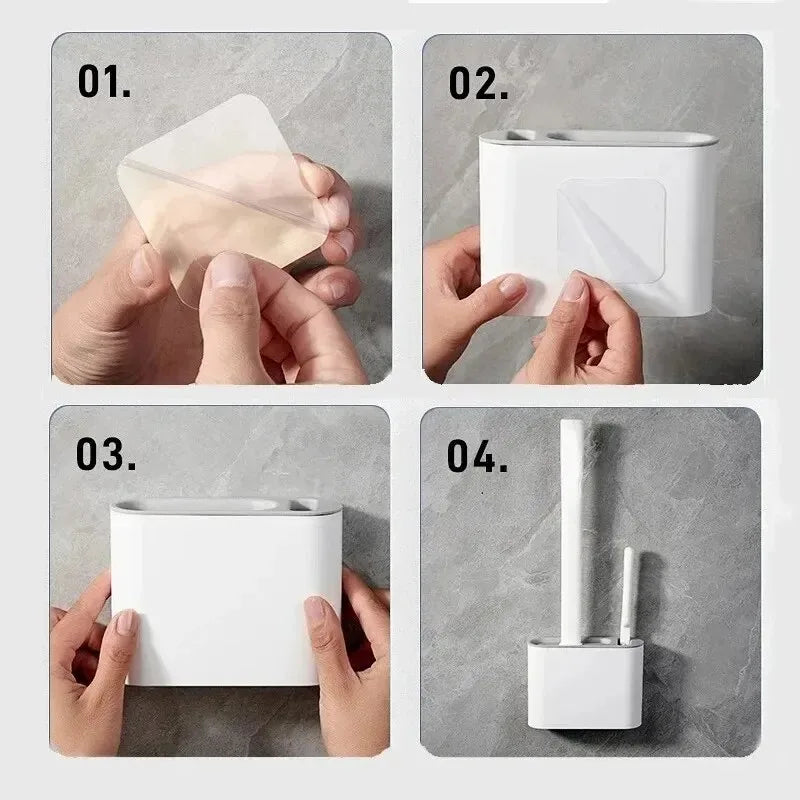 01.

02.

03.

04.