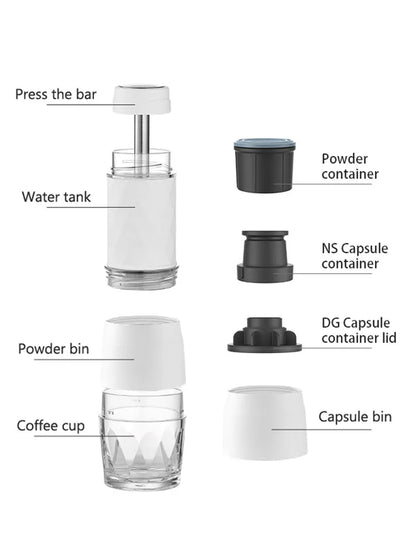 Press the bar

Water tank

Powder bin

Coffee cup

Powder container

NS Capsule container

DG Capsule container lid

Capsule bin